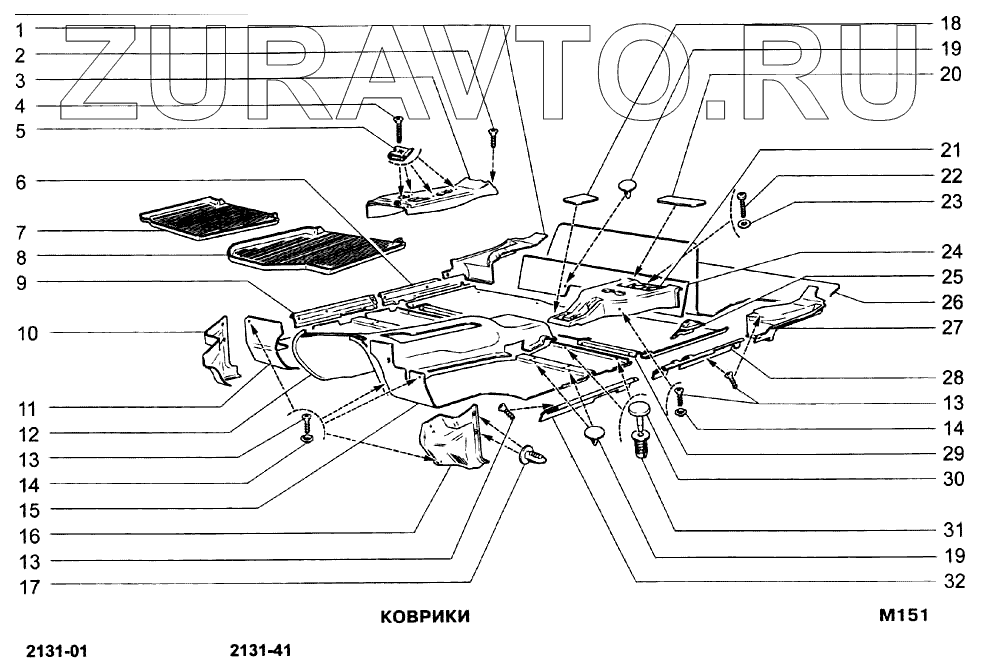 ZURAVTO.RU

1
2
3
4
5
6
7
8
9
10
11
12
13
14
15
16
13
17

18
19
20
21
22
23
24
25
26
27
28
13
14
29
30
31
19
32

КОВРИКИ

M151

2131-01

2131-41